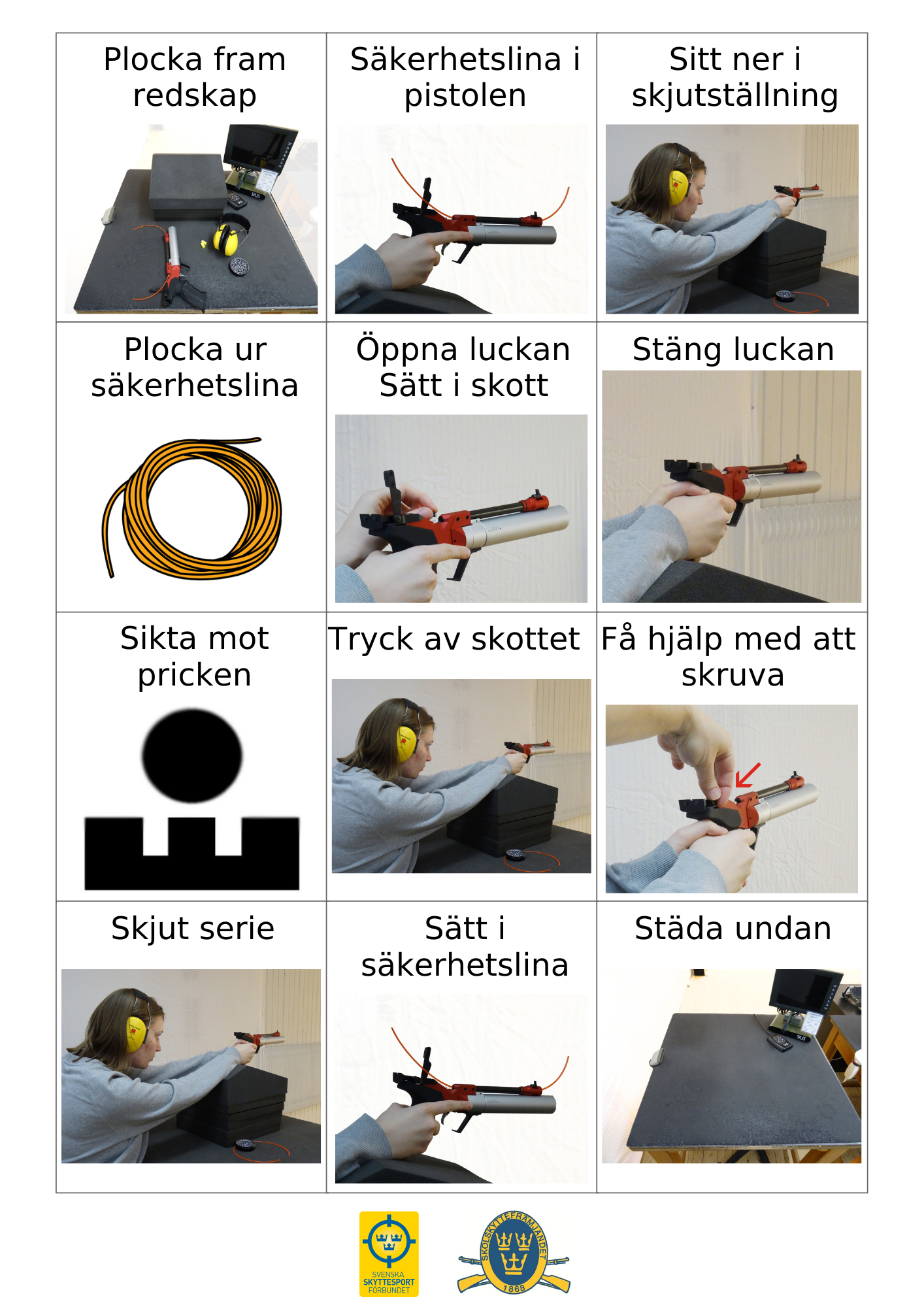 | Plocka fram redskap | Säkerhetslina i pistolen | Sitt ner i skjutställning |
|---|---|---|
| Plocka ur säkerhetslina | Öppna luckan Sätt i skott | Stäng luckan |
| Sikta mot pricken | Tryck av skottet | Få hjälp med att skruva |
| Skjut serie | Sätt i säkerhetslina | Städa undan |

SVENSKA SKYTTESPORT FÖRBUNDET

SKOLSKYTTEFRÄMJANDET 1868