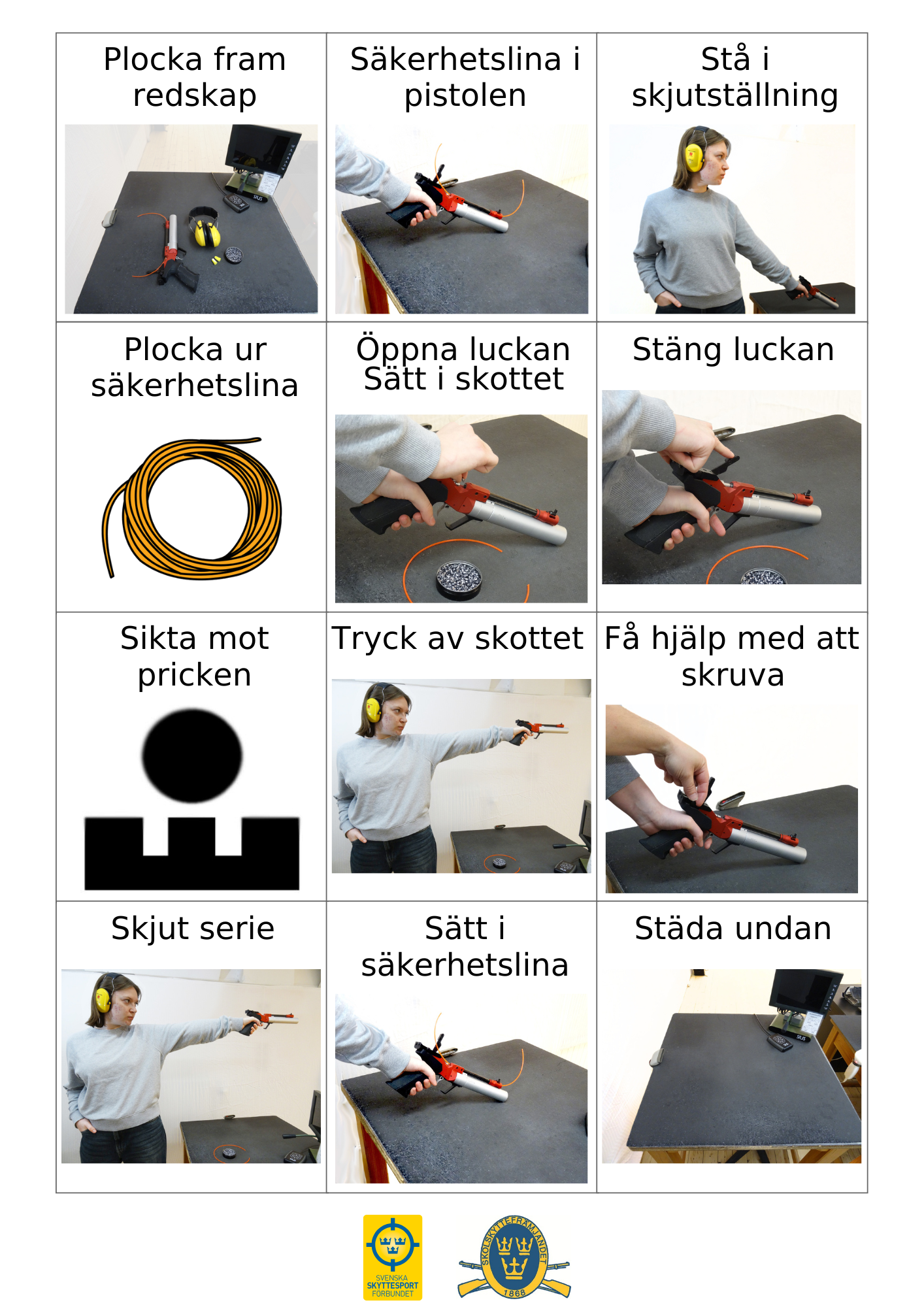 | Plocka fram redskap | Säkerhetslina i pistolen | Stå i skjutställning |
|---|---|---|
| Plocka ur säkerhetslina | Öppna luckan Sätt i skottet | Stäng luckan |
| Sikta mot pricken | Tryck av skottet | Få hjälp med att skruva |
| Skjut serie | Sätt i säkerhetslina | Städa undan |

SVENSKA SKYTTESPORT FÖRBUNDET

SKOLSKYTTEFRÄMJANDET 1868